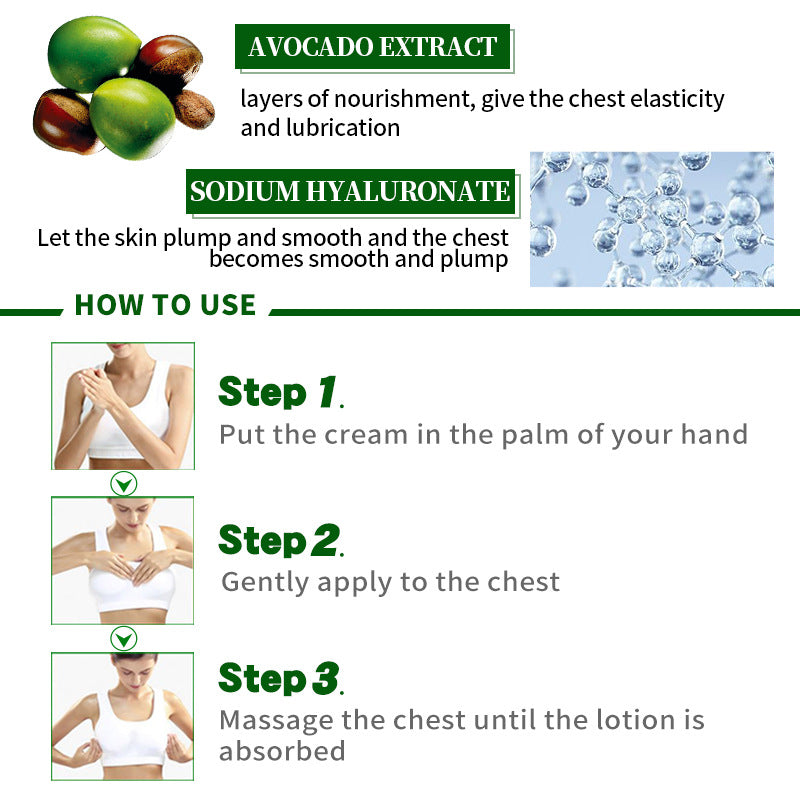 AVOCADO EXTRACT

layers of nourishment, give the chest elasticity and lubrication

SODIUM HYALURONATE

Let the skin plump and smooth and the chest becomes smooth and plump

HOW TO USE

Step 1.
Put the cream in the palm of your hand

Step 2.
Gently apply to the chest

Step 3.
Massage the chest until the lotion is absorbed